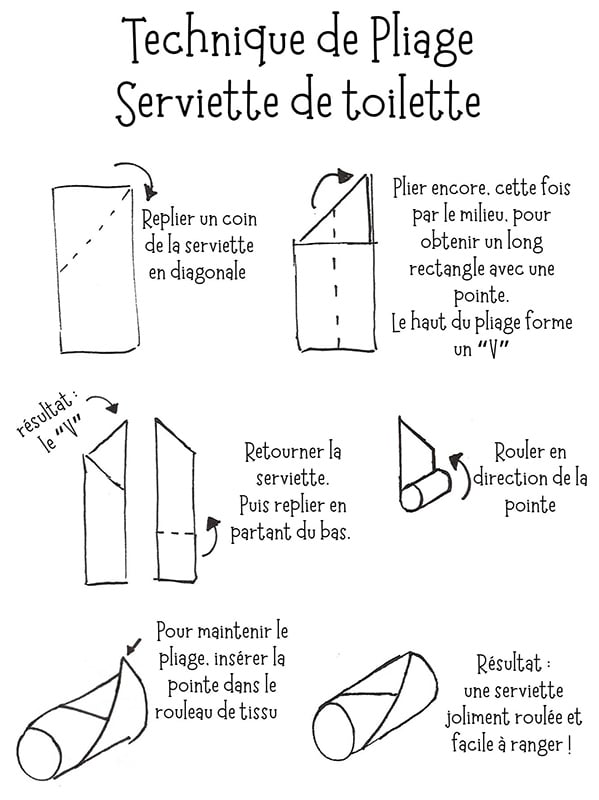 Technique de Pliage
Serviette de toilette

Replier un coin de la serviette en diagonale

Plier encore, cette fois par le milieu, pour obtenir un long rectangle avec une pointe.
Le haut du pliage forme un "V"

résultat : le "V"

Retourner la serviette.
Puis replier en partant du bas.

Rouler en direction de la pointe

Pour maintenir le pliage, insérer la pointe dans le rouleau de tissu

Résultat : une serviette joliment roulée et facile à ranger !