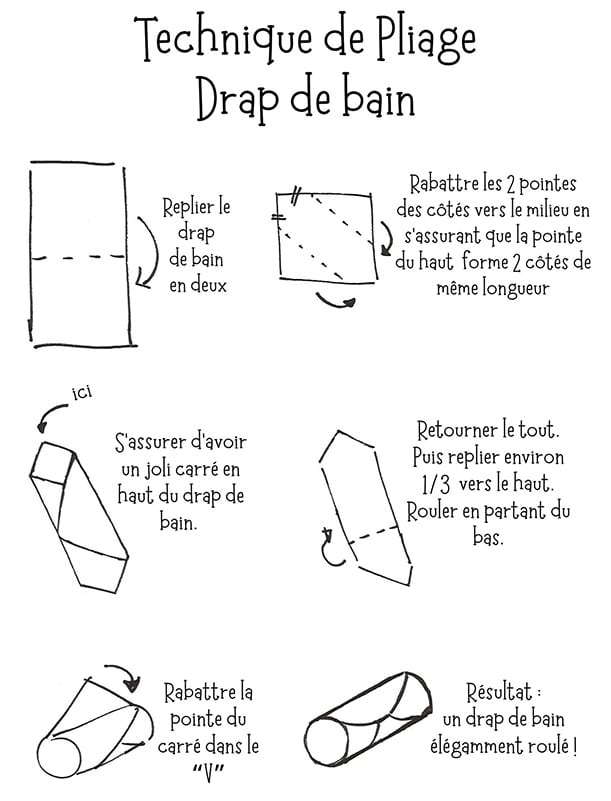 Technique de Pliage
Drap de bain

Replier le drap de bain en deux

Rabattre les 2 pointes des côtés vers le milieu en s'assurant que la pointe du haut forme 2 côtés de même longueur

ici

S'assurer d'avoir un joli carré en haut du drap de bain.

Retourner le tout. Puis replier environ 1/3 vers le haut. Rouler en partant du bas.

Rabattre la pointe du carré dans le "V"

Résultat : un drap de bain élégamment roulé !